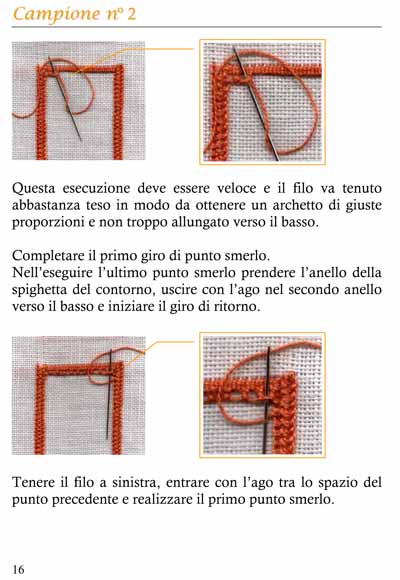 Campione n° 2

Questa esecuzione deve essere veloce e il filo va tenuto abbastanza teso in modo da ottenere un archetto di giuste proporzioni e non troppo allungato verso il basso.

Completare il primo giro di punto smerlo.
Nell'eseguire l'ultimo punto smerlo prendere l'anello della spighetta del contorno, uscire con l'ago nel secondo anello verso il basso e iniziare il giro di ritorno.

Tenere il filo a sinistra, entrare con l'ago tra lo spazio del punto precedente e realizzare il primo punto smerlo.

16